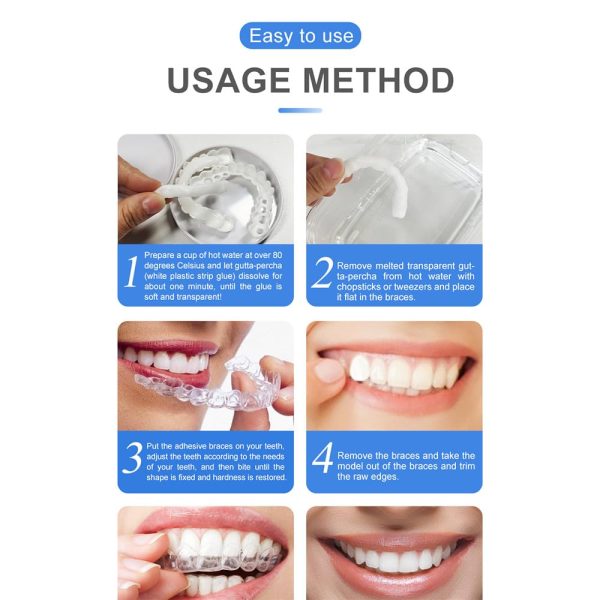 Easy to use

USAGE METHOD

1 Prepare a cup of hot water at over 80 degrees Celsius and let gutta-percha (white plastic strip glue) dissolve for about one minute, until the glue is soft and transparent!

2 Remove melted transparent gutta-percha from hot water with chopsticks or tweezers and place it flat in the braces.

3 Put the adhesive braces on your teeth, adjust the teeth according to the needs of your teeth, and then bite until the shape is fixed and hardness is restored.

4 Remove the braces and take the model out of the braces and trim the raw edges.